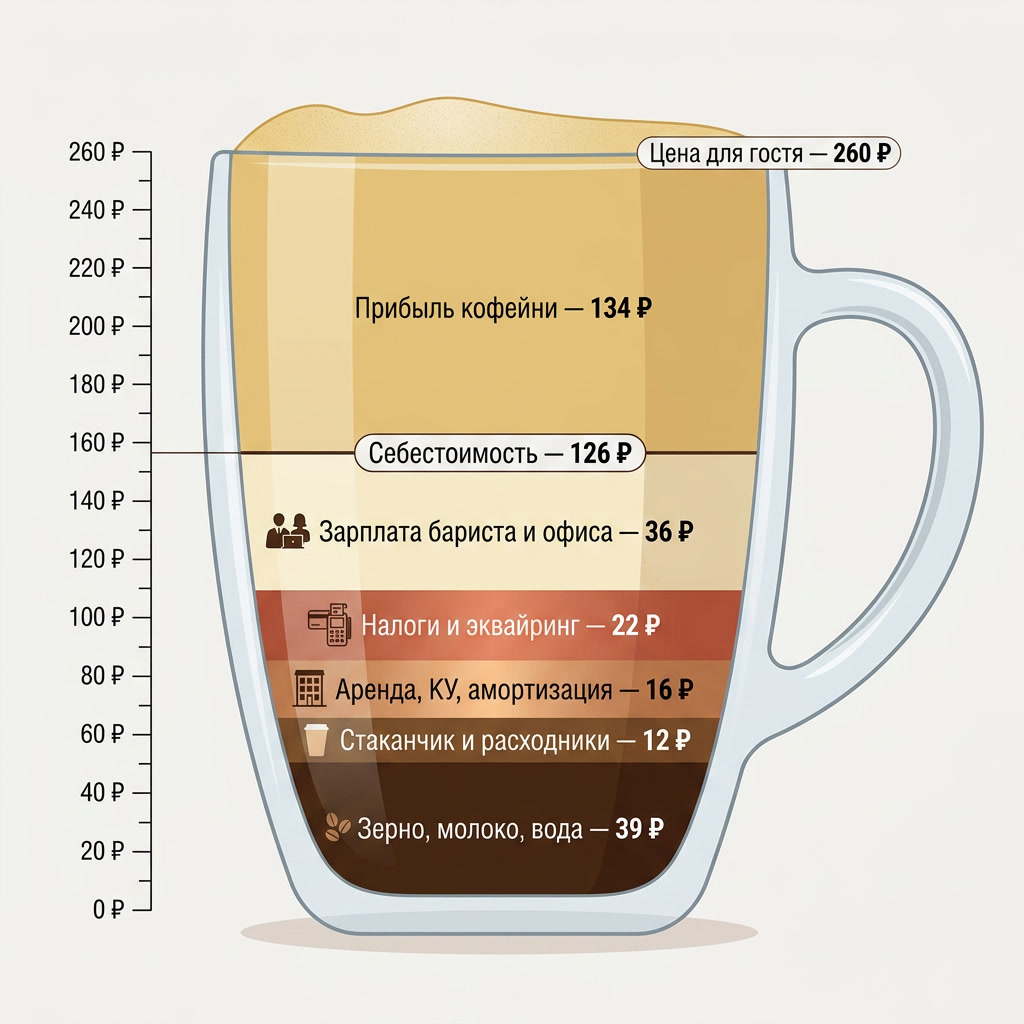 260 ₽
240 ₽
220 ₽
200 ₽
180 ₽
160 ₽
140 ₽
120 ₽
100 ₽
80 ₽
60 ₽
40 ₽
20 ₽
0 ₽

Цена для гостя — 260 ₽

Прибыль кофейни — 134 ₽

Себестоимость — 126 ₽

Зарплата бариста и офиса — 36 ₽

Налоги и эквайринг — 22 ₽

Аренда, КУ, амортизация — 16 ₽

Стаканчик и расходники — 12 ₽

Зерно, молоко, вода — 39 ₽